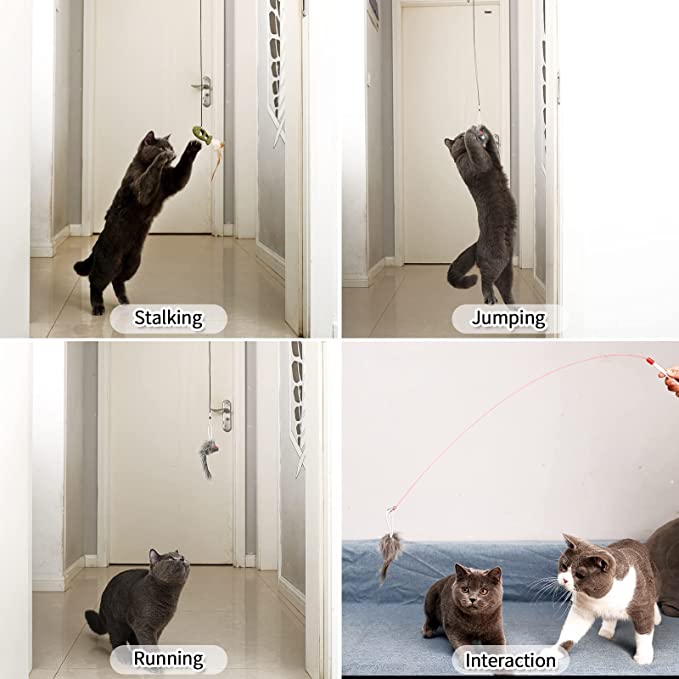 Stalking

Jumping

Running

Interaction